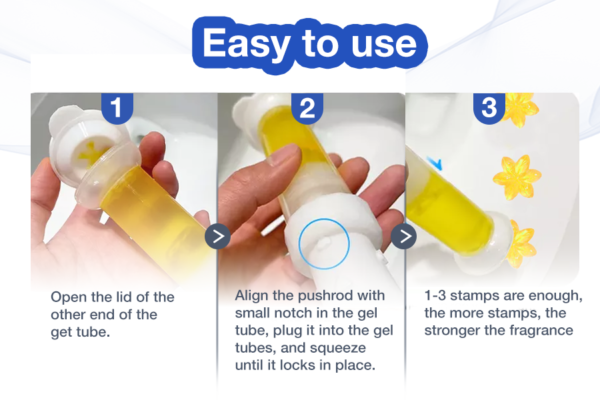 Easy to use

1

Open the lid of the other end of the get tube.

2

Align the pushrod with small notch in the gel tube, plug it into the gel tubes, and squeeze until it locks in place.

3

1-3 stamps are enough, the more stamps, the stronger the fragrance